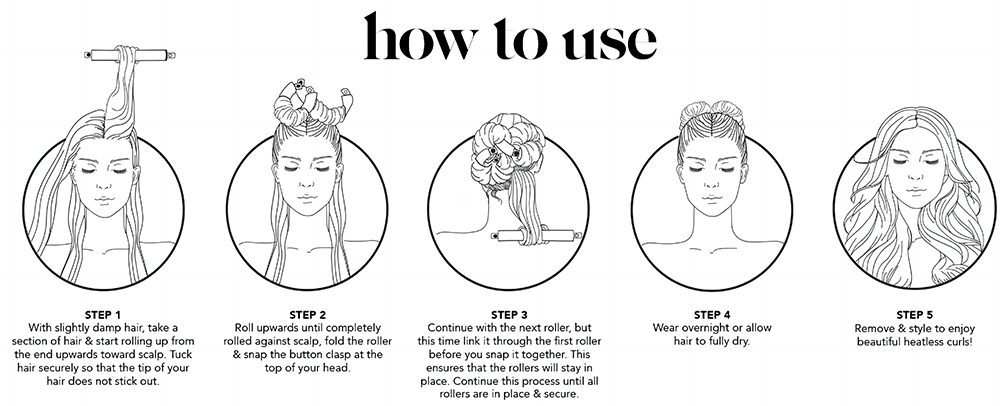 how to use

STEP 1
With slightly damp hair, take a section of hair & start rolling up from the end upwards toward scalp. Tuck hair securely so that the tip of your hair does not stick out.

STEP 2
Roll upwards until completely rolled against scalp, fold the roller & snap the button clasp at the top of your head.

STEP 3
Continue with the next roller, but this time link it through the first roller before you snap it together. This ensures that the rollers will stay in place. Continue this process until all rollers are in place & secure.

STEP 4
Wear overnight or allow hair to fully dry.

STEP 5
Remove & style to enjoy beautiful heatless curls!